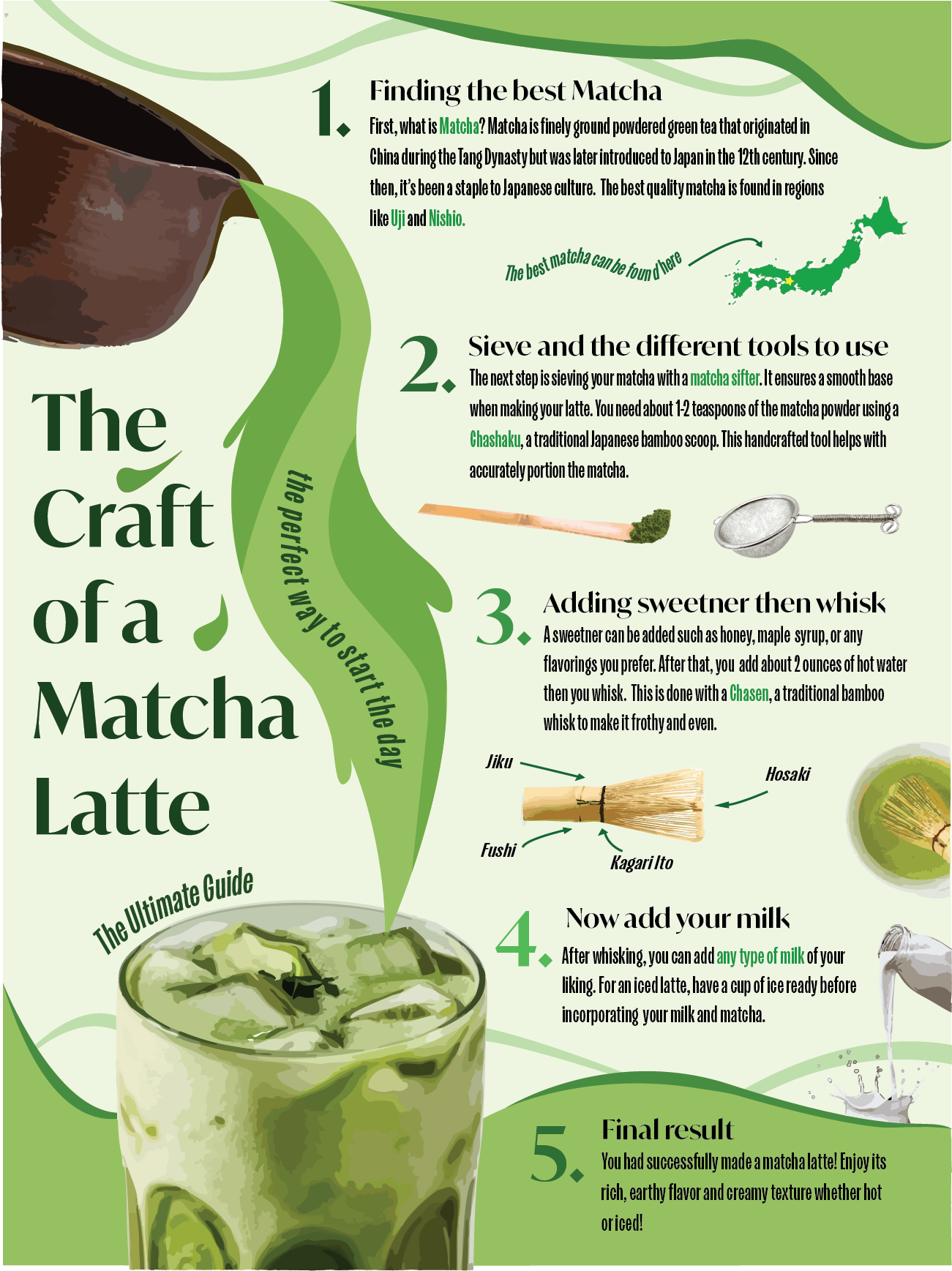 The Craft of a Matcha Latte

the perfect way to start the day

The Ultimate Guide

1. Finding the best Matcha
First, what is Matcha? Matcha is finely ground powdered green tea that originated in China during the Tang Dynasty but was later introduced to Japan in the 12th century. Since then, it's been a staple to Japanese culture. The best quality matcha is found in regions like Uji and Nishio.

The best matcha can be found here

2. Sieve and the different tools to use
The next step is sieving your matcha with a matcha sifter. It ensures a smooth base when making your latte. You need about 1-2 teaspoons of the matcha powder using a Chashaku, a traditional Japanese bamboo scoop. This handcrafted tool helps with accurately portion the matcha.

3. Adding sweetner then whisk
A sweetner can be added such as honey, maple syrup, or any flavorings you prefer. After that, you add about 2 ounces of hot water then you whisk. This is done with a Chasen, a traditional bamboo whisk to make it frothy and even.

Jiku
Hosaki
Fushi
Kagari Ito

4. Now add your milk
After whisking, you can add any type of milk of your liking. For an iced latte, have a cup of ice ready before incorporating your milk and matcha.

5. Final result
You had successfully made a matcha latte! Enjoy its rich, earthy flavor and creamy texture whether hot or iced!